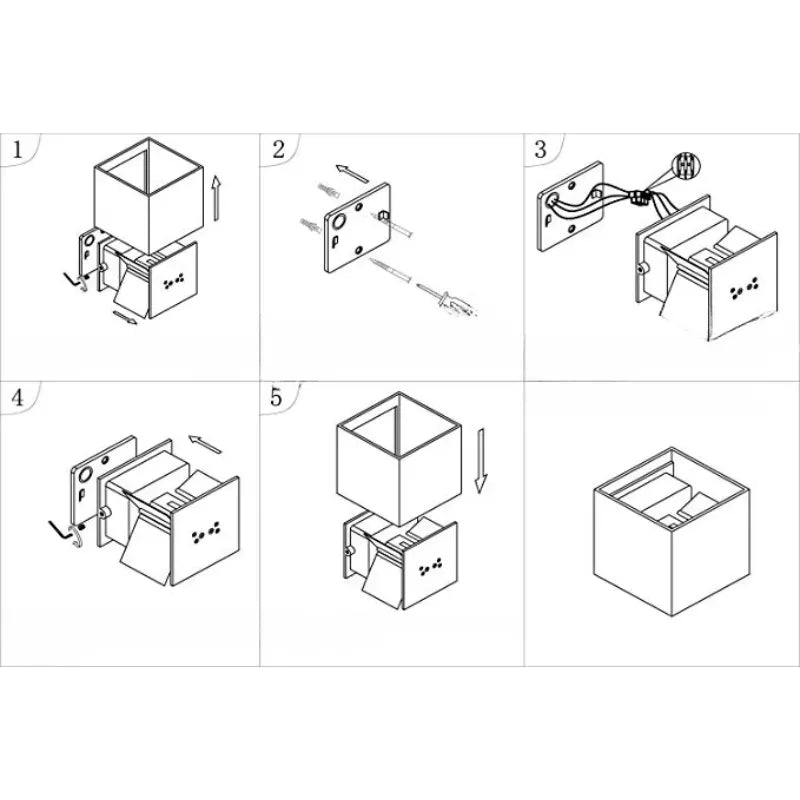 1

2

3

4

5