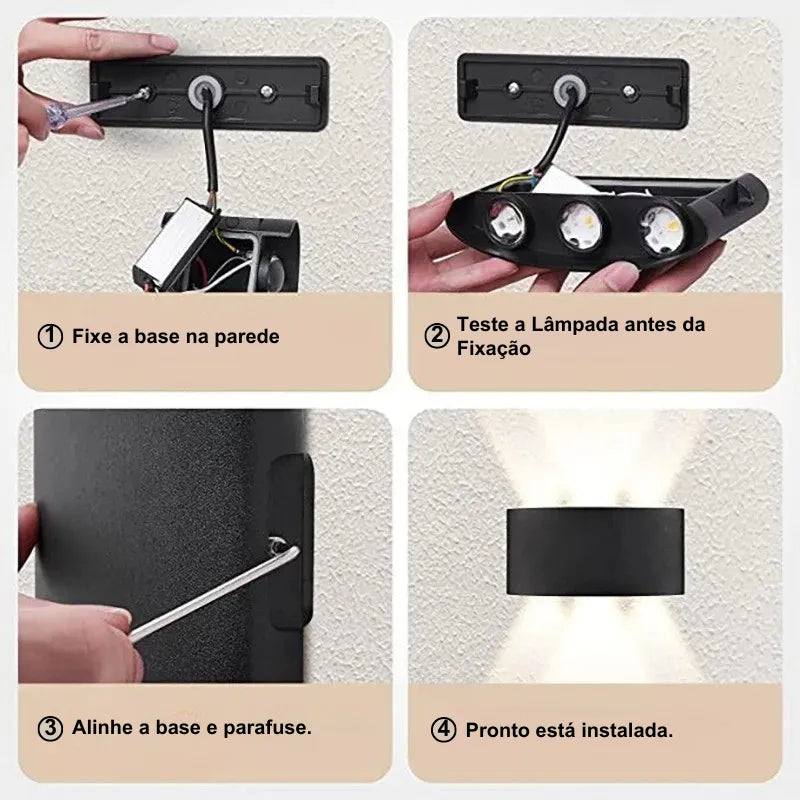 ① Fixe a base na parede

② Teste a Lâmpada antes da Fixação

③ Alinhe a base e parafuse.

④ Pronto está instalada.