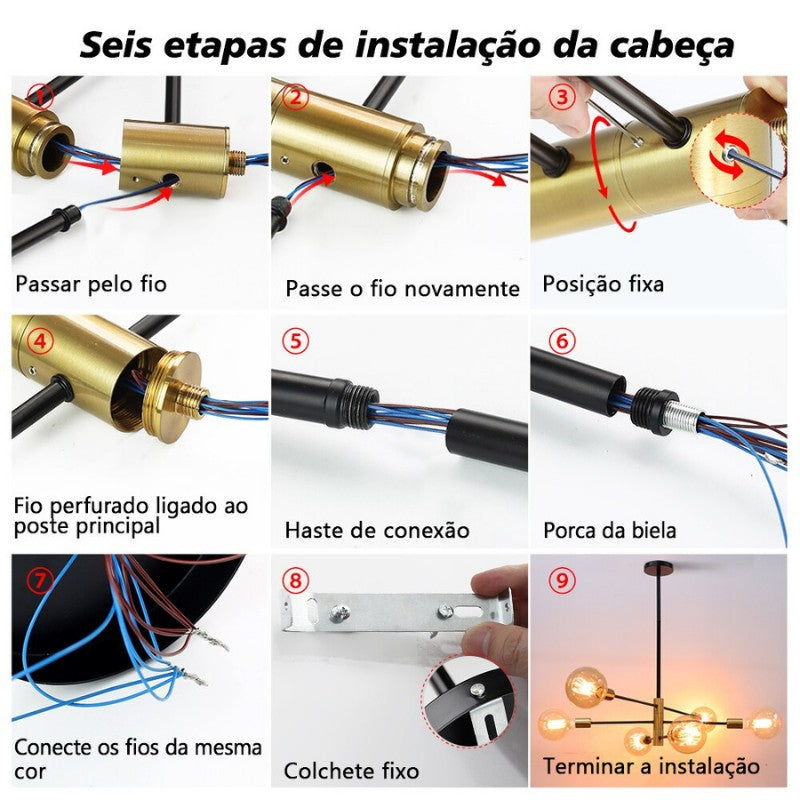 Seis etapas de instalação da cabeça

①
Passar pelo fio

②
Passe o fio novamente

③
Posição fixa

④
Fio perfurado ligado ao poste principal

⑤
Haste de conexão

⑥
Porca da biela

⑦
Conecte os fios da mesma cor

⑧
Colchete fixo

⑨
Terminar a instalação