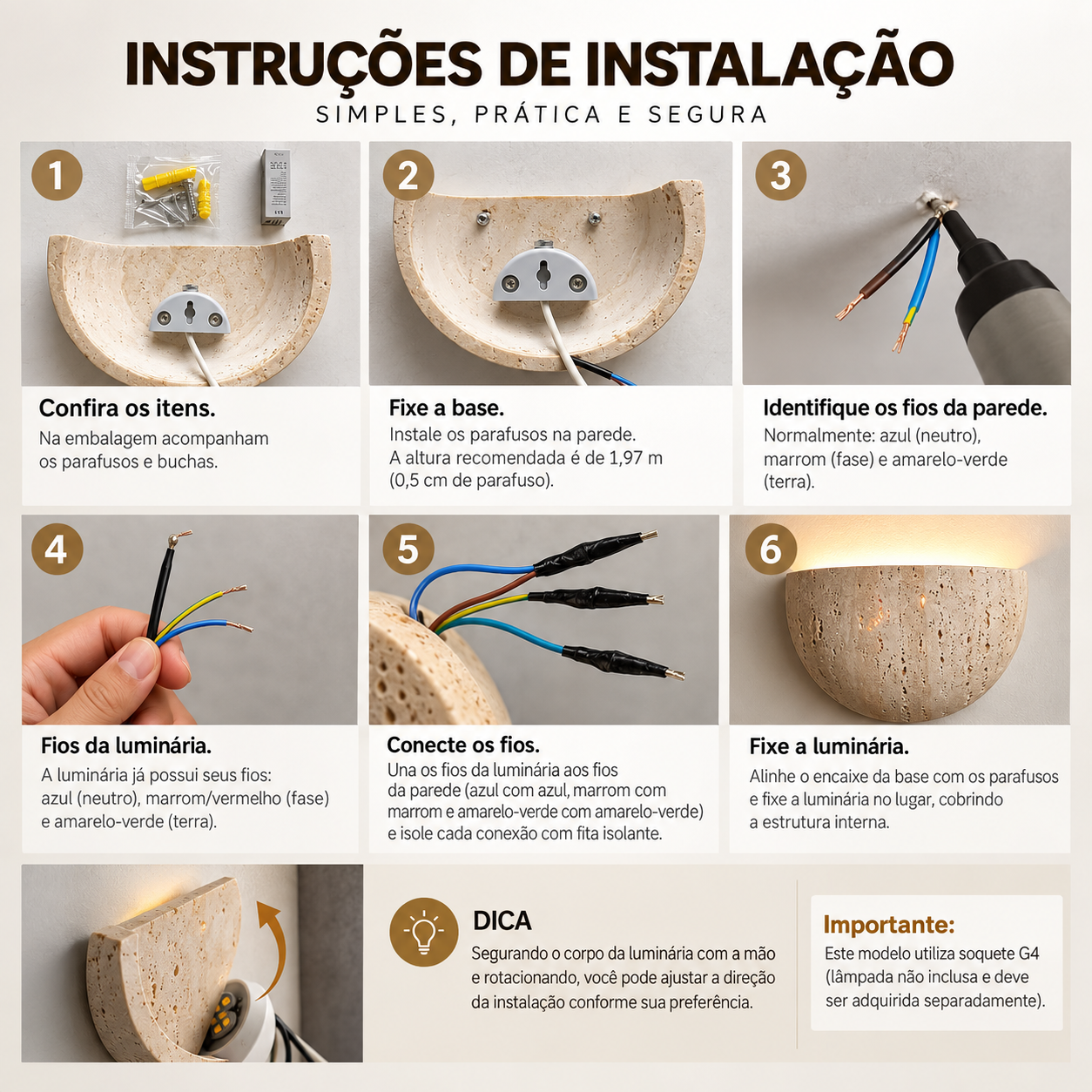 INSTRUÇÕES DE INSTALAÇÃO

SIMPLES, PRÁTICA E SEGURA

1

Confira os itens.

Na embalagem acompanham os parafusos e buchas.

2

Fixe a base.

Instale os parafusos na parede. A altura recomendada é de 1,97 m (0,5 cm de parafuso).

3

Identifique os fios da parede.

Normalmente: azul (neutro), marrom (fase) e amarelo-verde (terra).

4

Fios da luminária.

A luminária já possui seus fios: azul (neutro), marrom/vermelho (fase) e amarelo-verde (terra).

5

Conecte os fios.

Una os fios da luminária aos fios da parede (azul com azul, marrom com marrom e amarelo-verde com amarelo-verde) e isole cada conexão com fita isolante.

6

Fixe a luminária.

Alinhe o encaixe da base com os parafusos e fixe a luminária no lugar, cobrindo a estrutura interna.

DICA

Segurando o corpo da luminária com a mão e rotacionando, você pode ajustar a direção da instalação conforme sua preferência.

Importante:

Este modelo utiliza soquete G4 (lâmpada não inclusa e deve ser adquirida separadamente).